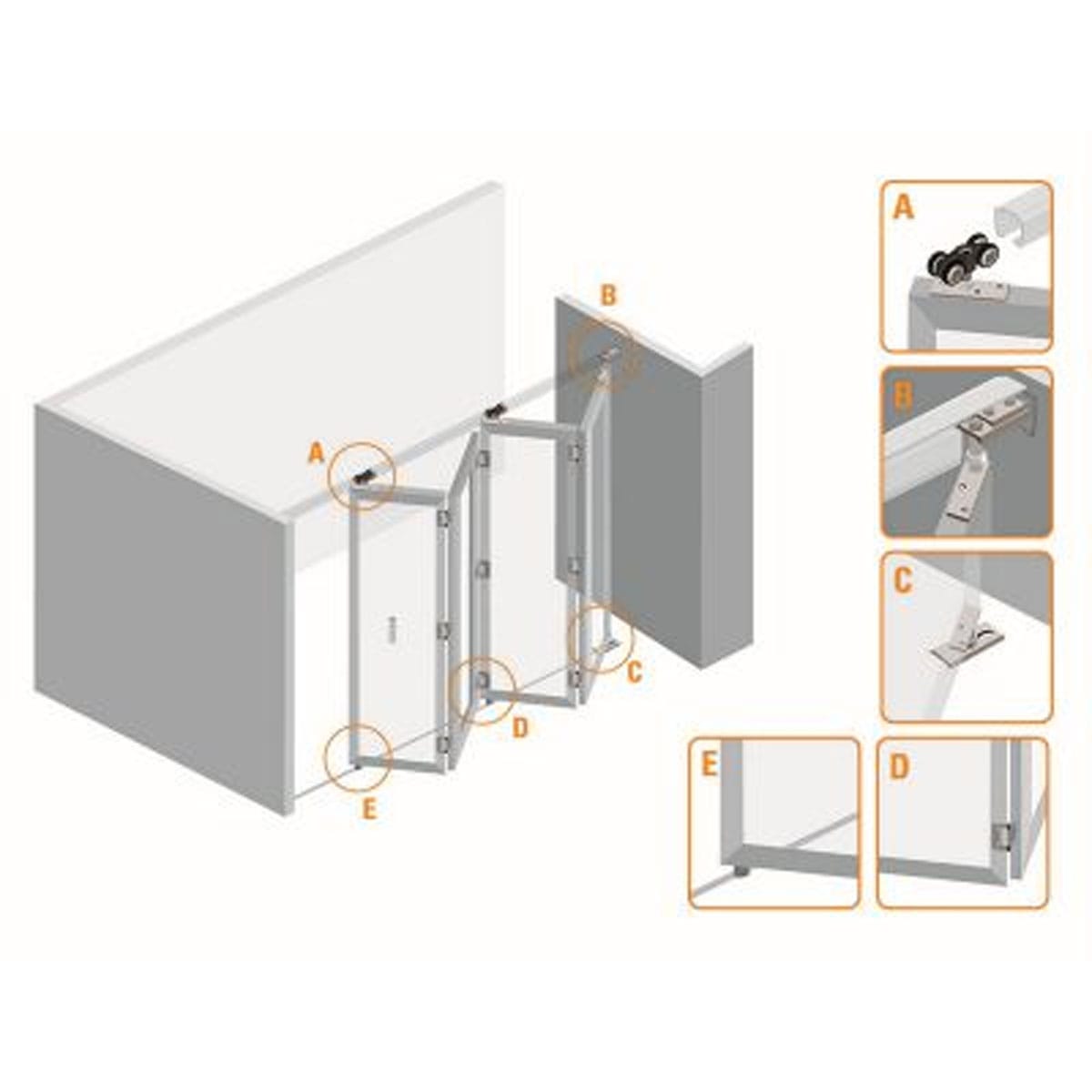 B
A
C
D
E
A
B
C
E
D