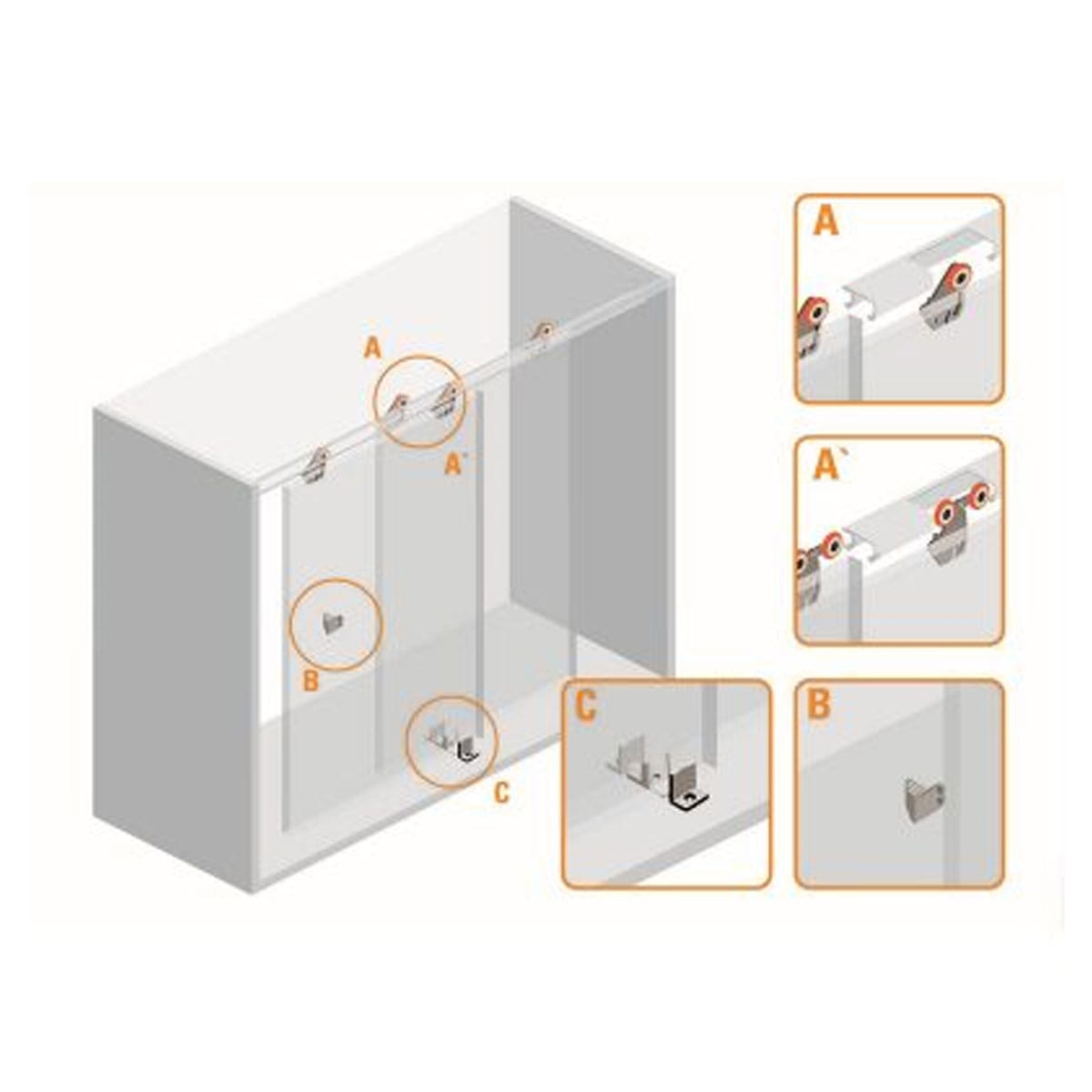 A
A`
B
C
A
A`
C
B