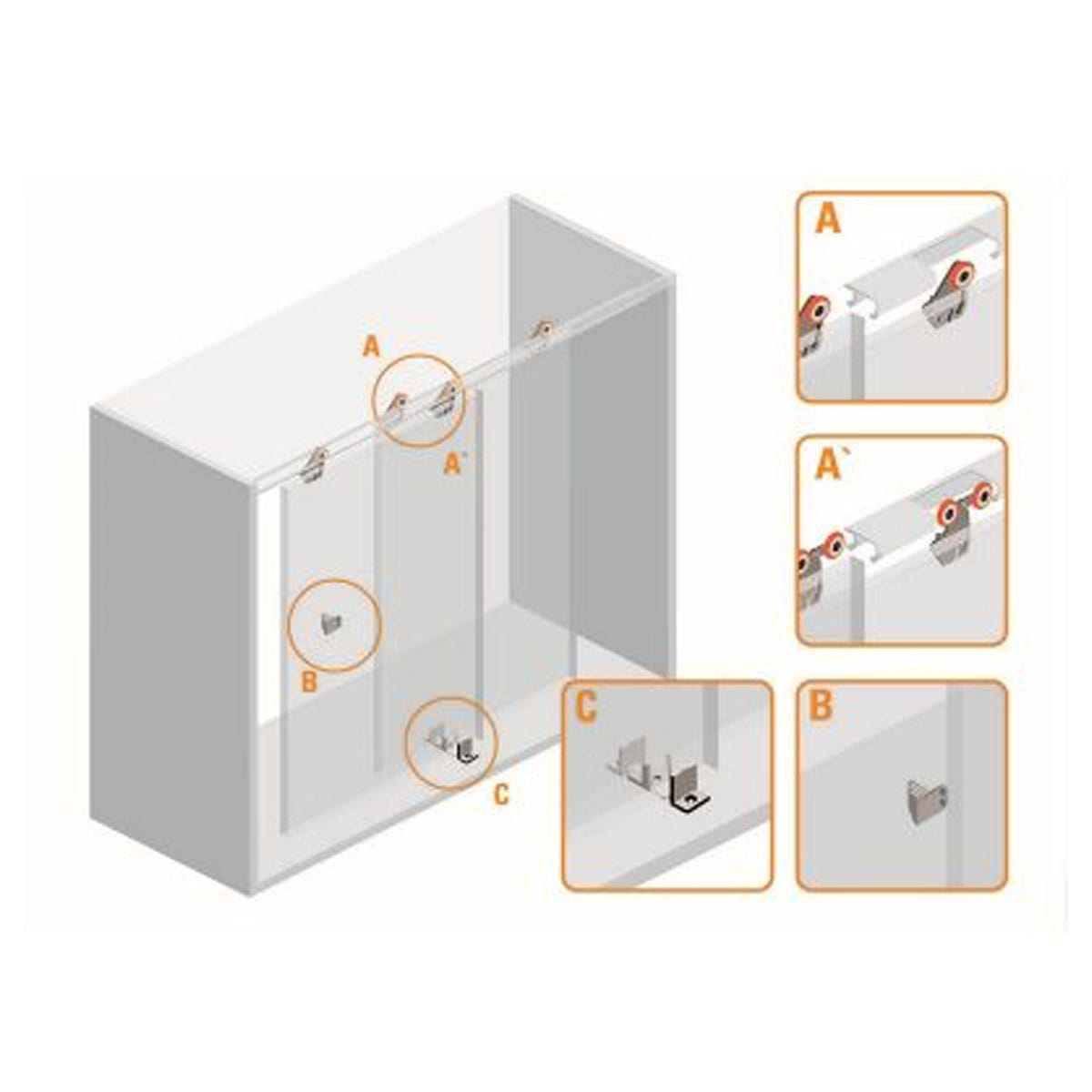 A
A`
B
C
A
A`
C
B